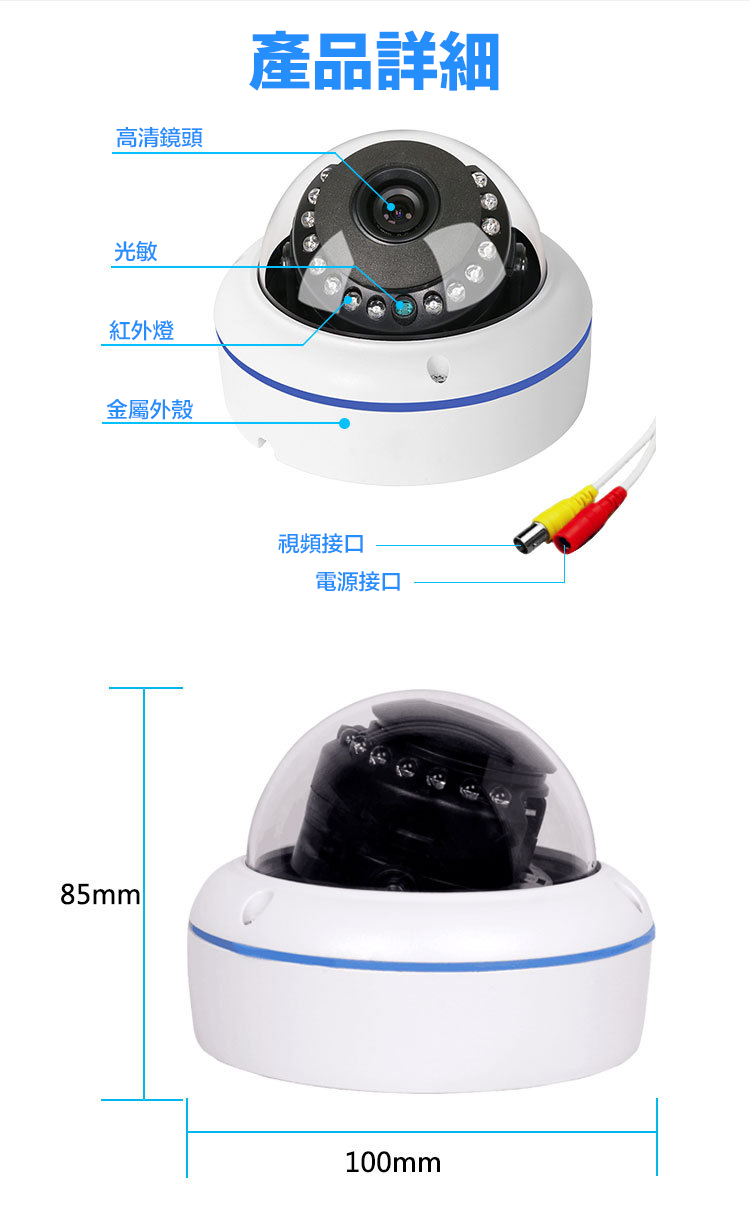 產品詳細

高清鏡頭

光敏

紅外燈

金屬外殼

視頻接口

電源接口

85mm

100mm