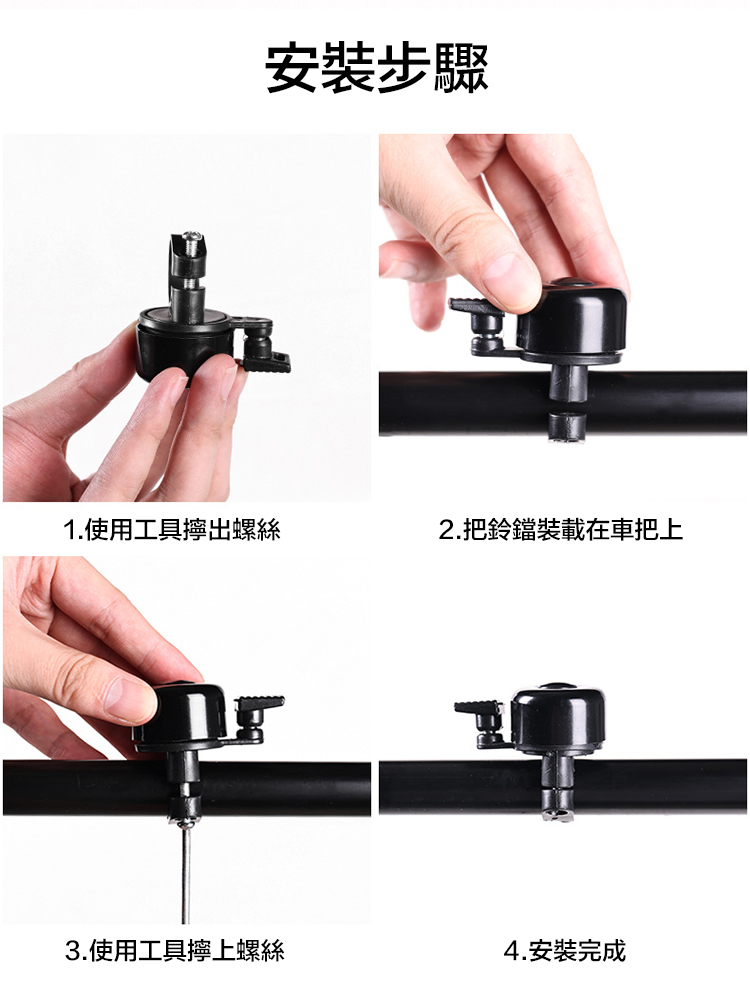 安裝步驟

1.使用工具擰出螺絲

2.把鈴鐺裝載在車把上

3.使用工具擰上螺絲

4.安裝完成