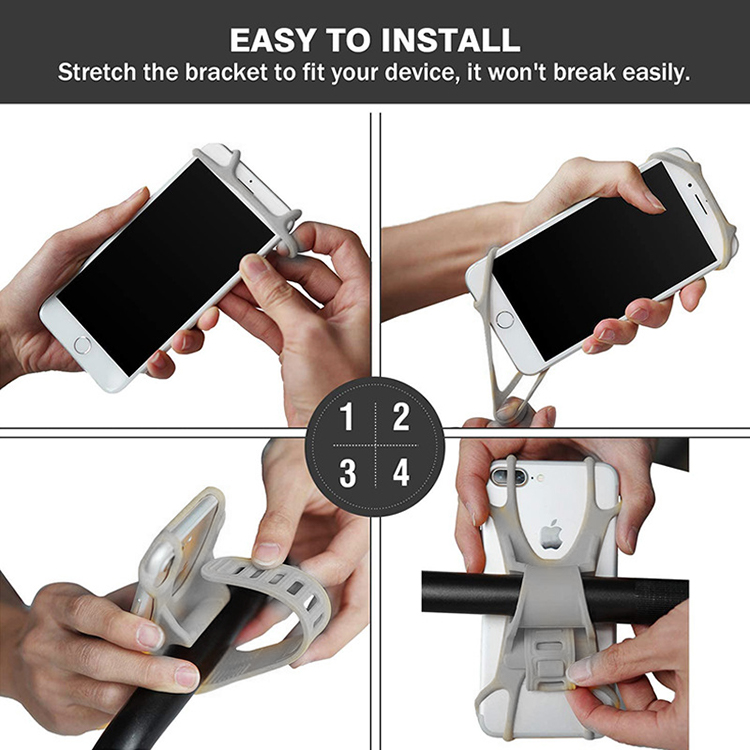 EASY TO INSTALL
Stretch the bracket to fit your device, it won't break easily.

1 2
3 4