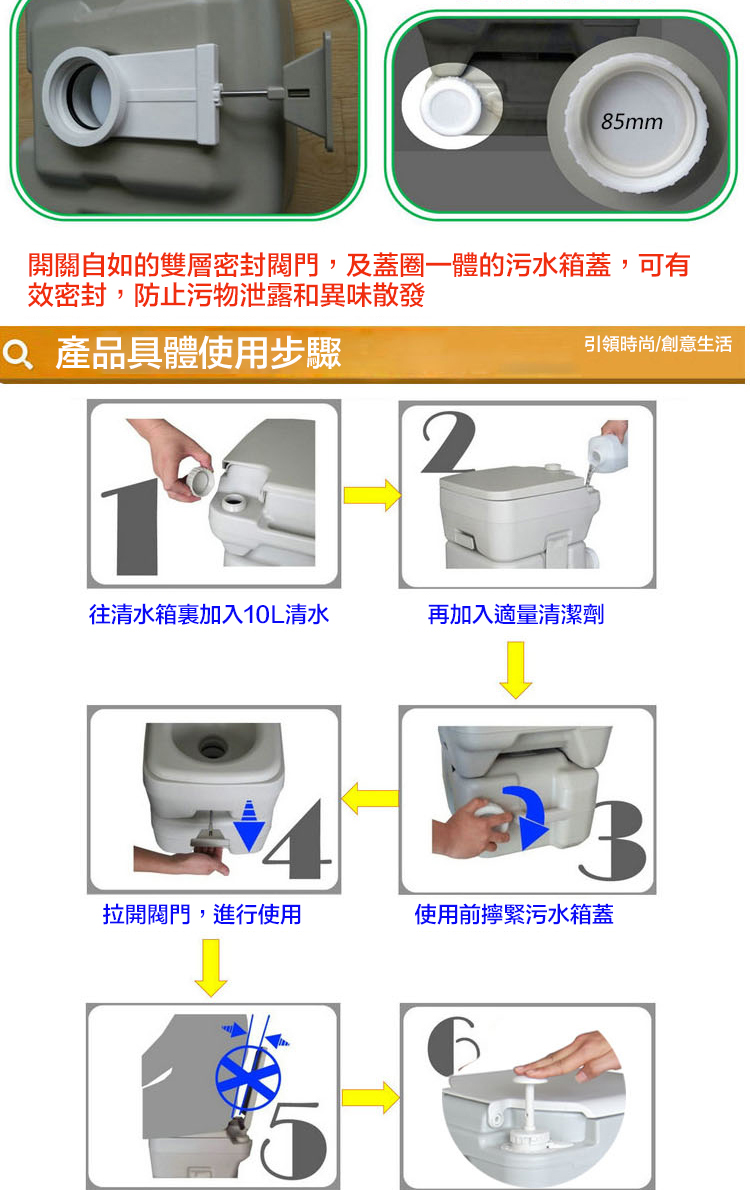 85mm

開關自如的雙層密封閥門，及蓋圈一體的污水箱蓋，可有效密封，防止污物泄露和異味散發

產品具體使用步驟

引領時尚/創意生活

1

2

往清水箱裏加入10L清水

再加入適量清潔劑

4

3

拉開閥門，進行使用

使用前擰緊污水箱蓋

5

6