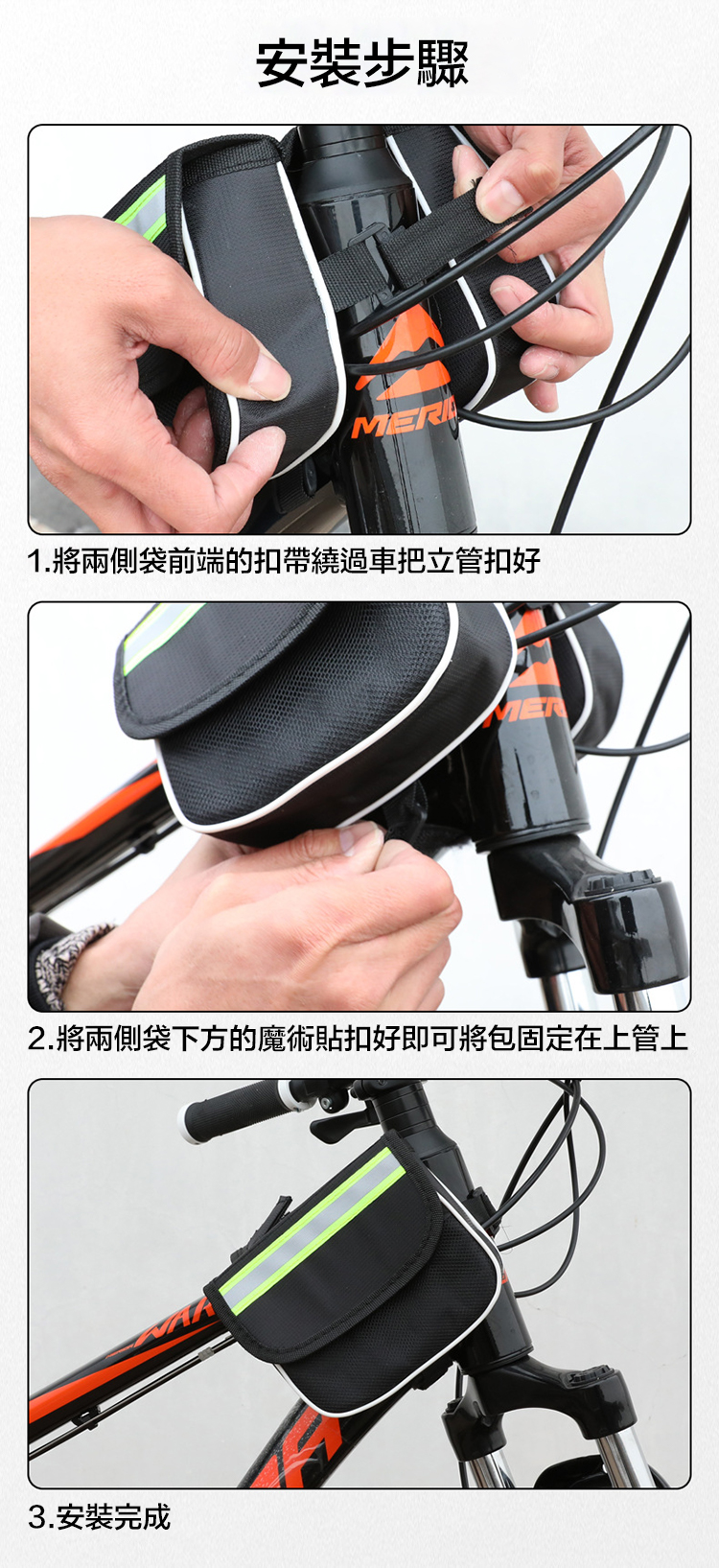 安裝步驟

MERI

1.將兩側袋前端的扣帶繞過車把立管扣好

MER

2.將兩側袋下方的魔術貼扣好即可將包固定在上管上

WAR

3.安裝完成