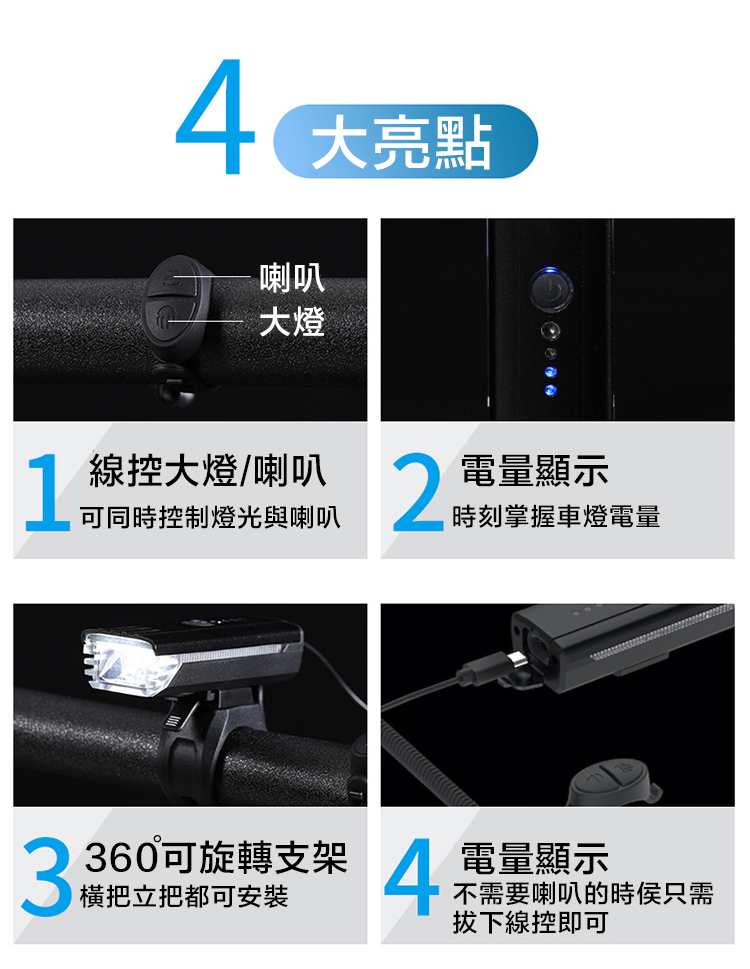 4 大亮點

喇叭
大燈

1 線控大燈/喇叭
可同時控制燈光與喇叭

2 電量顯示
時刻掌握車燈電量

3 360°可旋轉支架
橫把立把都可安裝

4 電量顯示
不需要喇叭的時侯只需拔下線控即可