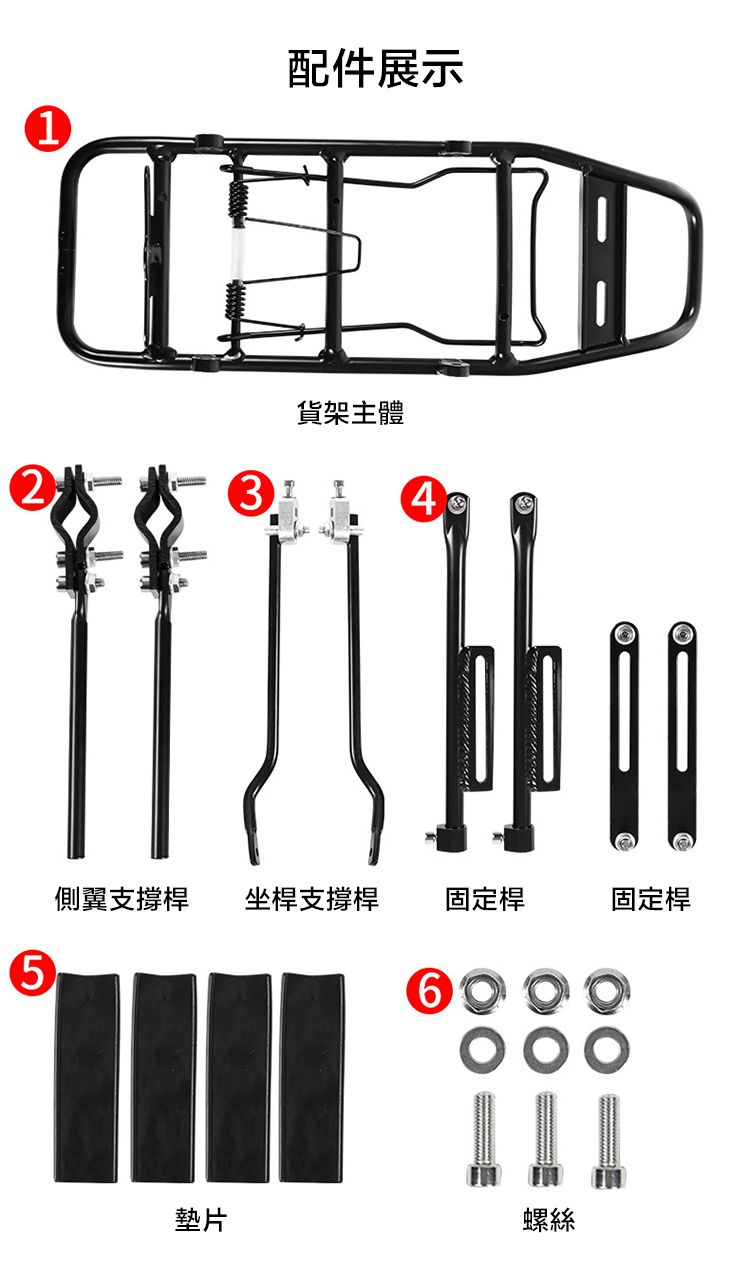 配件展示

1

貨架主體

2

3

4

側翼支撐桿

坐桿支撐桿

固定桿

固定桿

5

6

墊片

螺絲