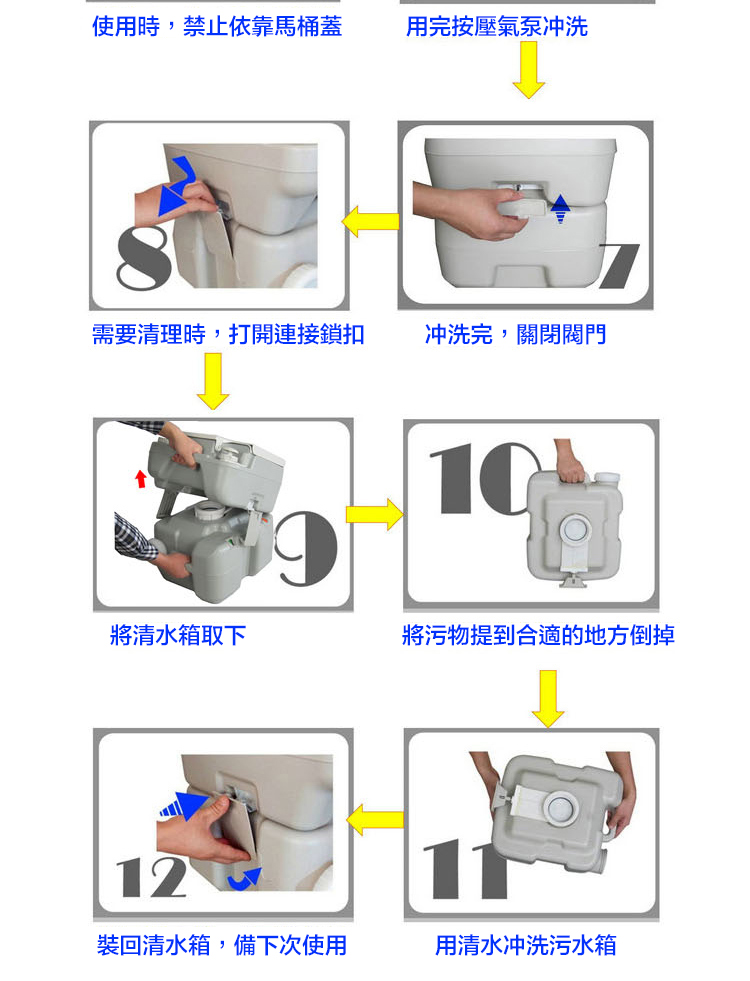 使用時，禁止依靠馬桶蓋

用完按壓氣泵冲洗

8

7

需要清理時，打開連接鎖扣

冲洗完，關閉閥門

9

10

將清水箱取下

將污物提到合適的地方倒掉

12

11

裝回清水箱，備下次使用

用清水冲洗污水箱