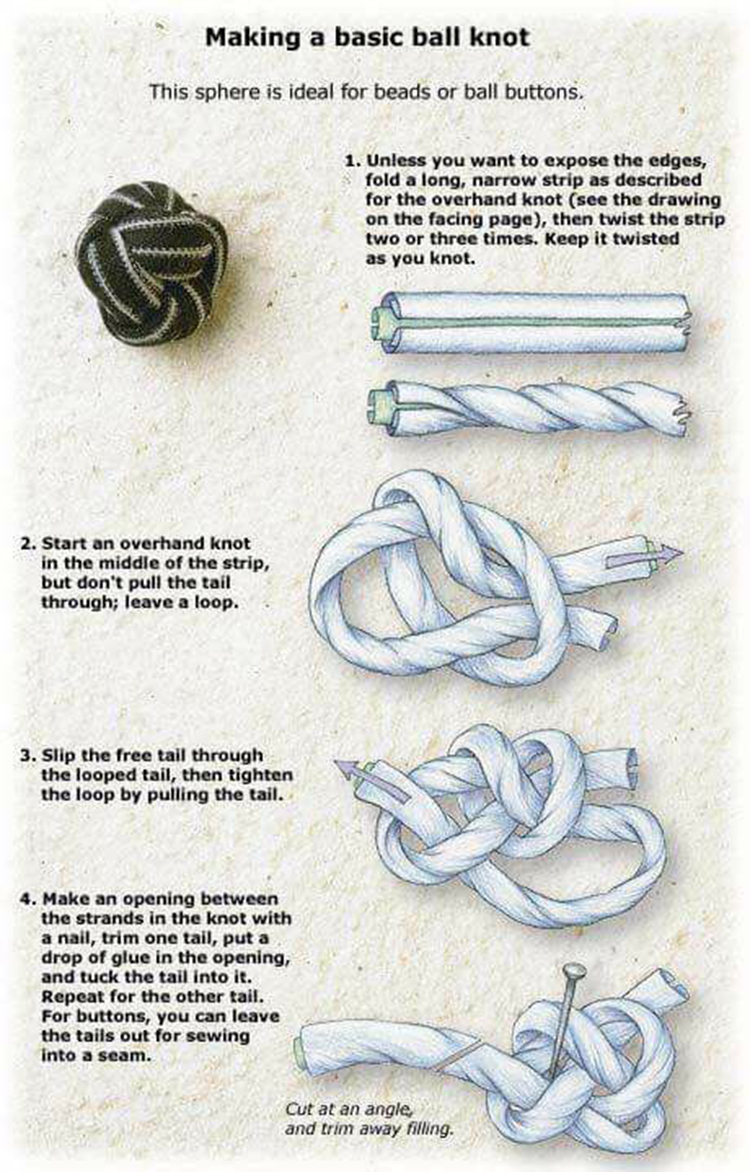 Making a basic ball knot

This sphere is ideal for beads or ball buttons.

1. Unless you want to expose the edges, fold a long, narrow strip as described for the overhand knot (see the drawing on the facing page), then twist the strip two or three times. Keep it twisted as you knot.

2. Start an overhand knot in the middle of the strip, but don't pull the tail through; leave a loop.

3. Slip the free tail through the looped tail, then tighten the loop by pulling the tail.

4. Make an opening between the strands in the knot with a nail, trim one tail, put a drop of glue in the opening, and tuck the tail into it. Repeat for the other tail. For buttons, you can leave the tails out for sewing into a seam.

Cut at an angle, and trim away filling.