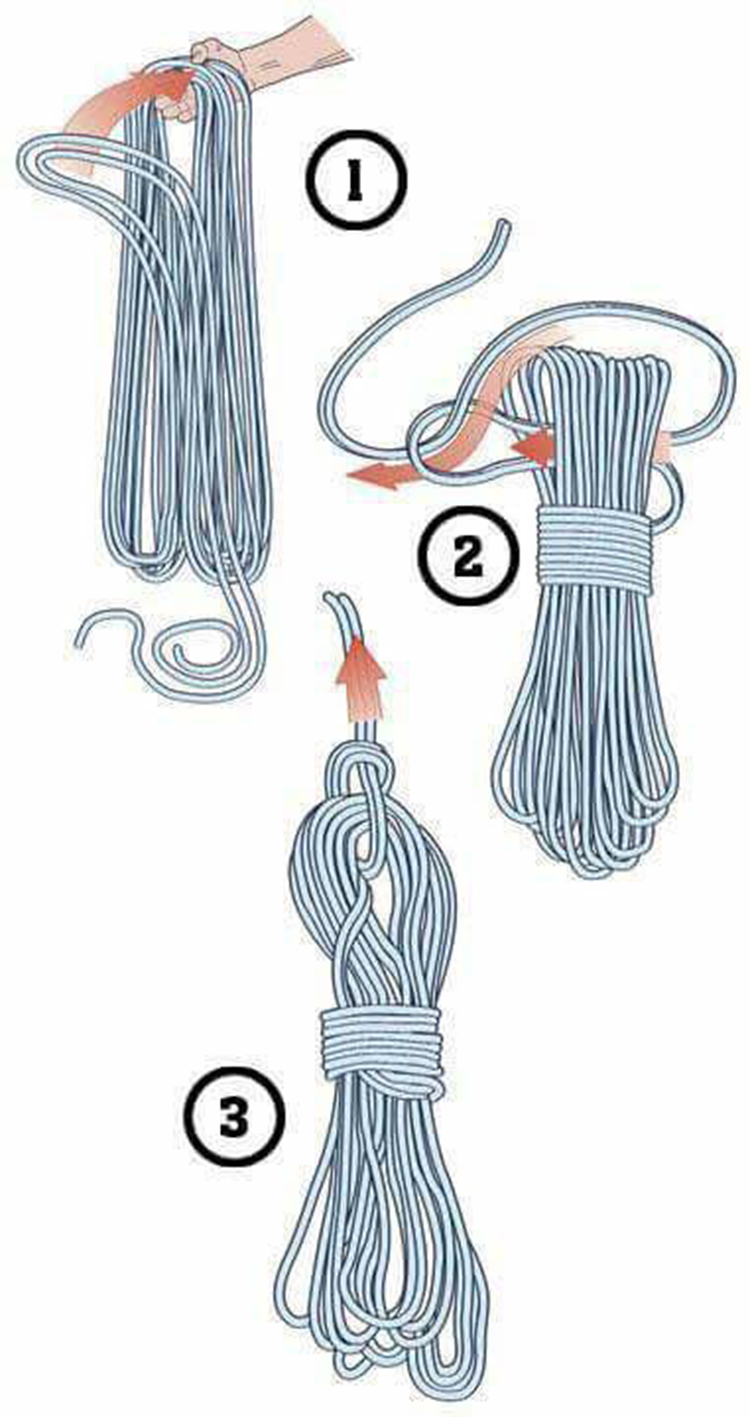 1

2

3