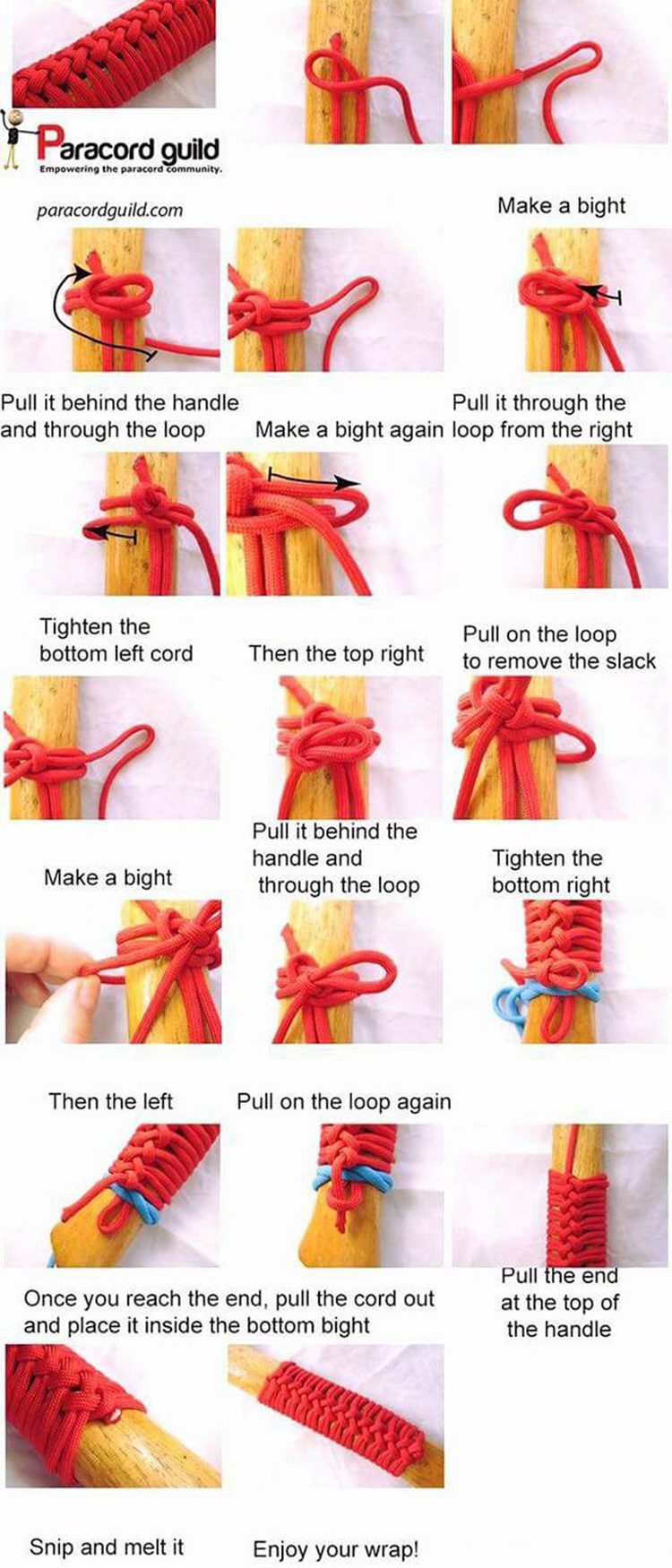 Paracord guild
Empowering the paracord community.

paracordguild.com

Make a bight

Pull it behind the handle and through the loop

Make a bight again

Pull it through the loop from the right

Tighten the bottom left cord

Then the top right

Pull on the loop to remove the slack

Make a bight

Pull it behind the handle and through the loop

Tighten the bottom right

Then the left

Pull on the loop again

Once you reach the end, pull the cord out and place it inside the bottom bight

Pull the end at the top of the handle

Snip and melt it

Enjoy your wrap!