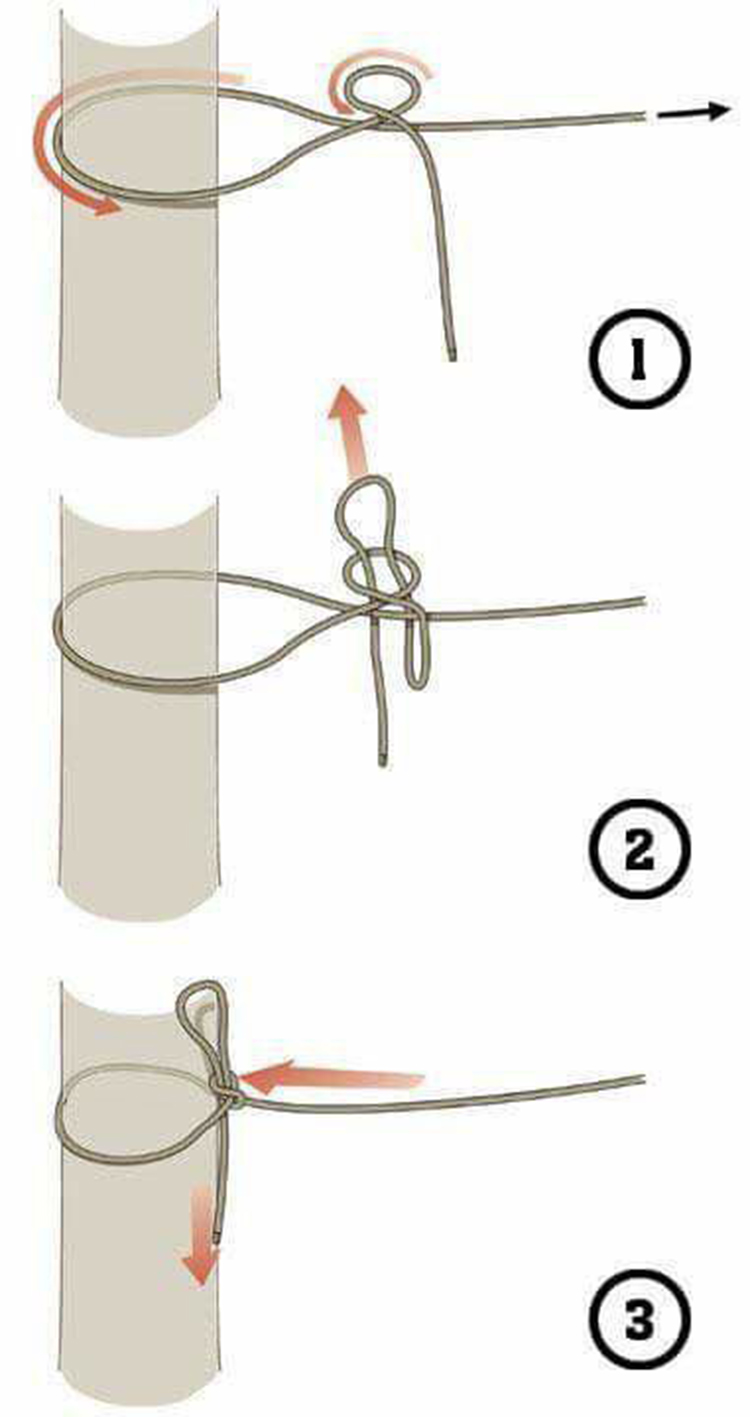 1

2

3