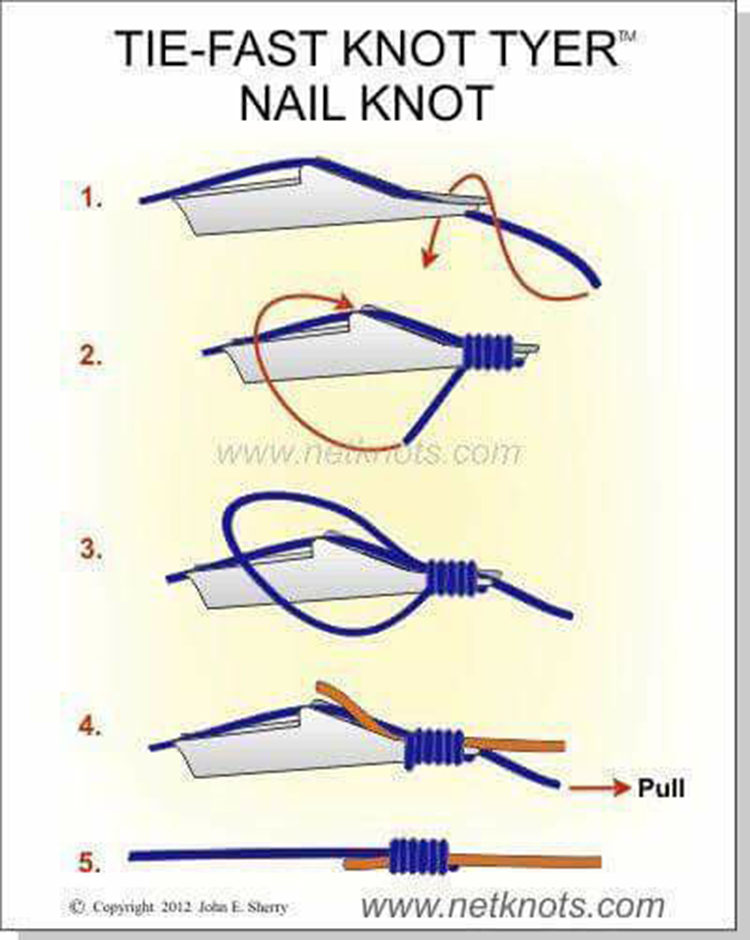 TIE-FAST KNOT TYER™
NAIL KNOT

1.

2.

www.netknots.com

3.

4.

Pull

5.

© Copyright 2012 John E. Sherry

www.netknots.com