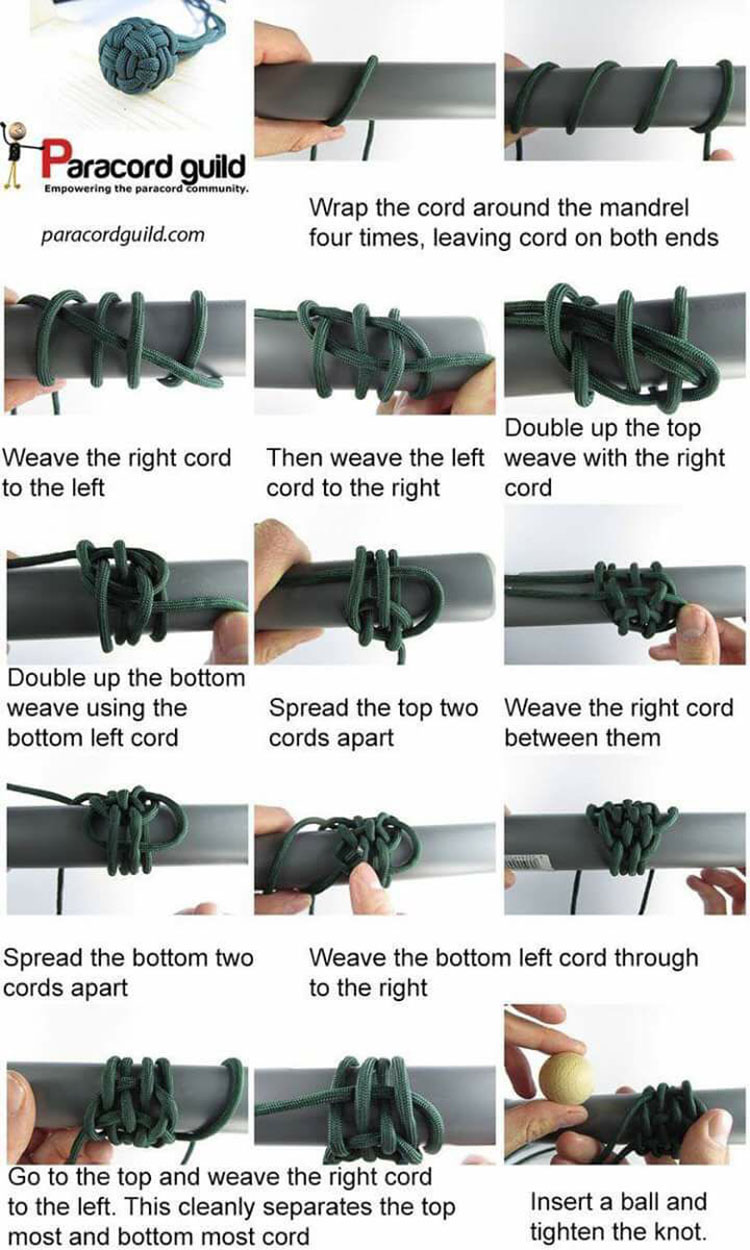 Paracord guild
Empowering the paracord community.

paracordguild.com

Wrap the cord around the mandrel four times, leaving cord on both ends

Weave the right cord to the left

Then weave the left cord to the right

Double up the top weave with the right cord

Double up the bottom weave using the bottom left cord

Spread the top two cords apart

Weave the right cord between them

Spread the bottom two cords apart

Weave the bottom left cord through to the right

Go to the top and weave the right cord to the left. This cleanly separates the top most and bottom most cord

Insert a ball and tighten the knot.