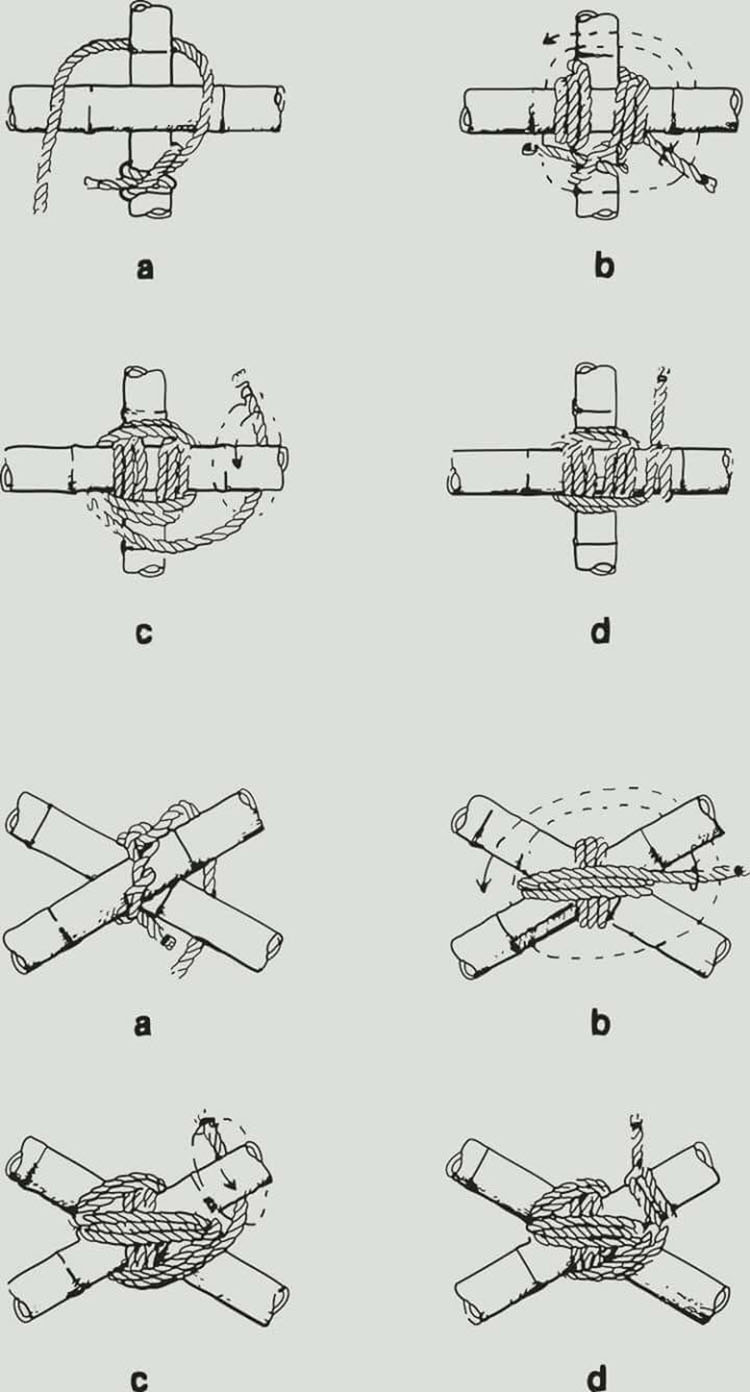 a

b

c

d

a

b

c

d