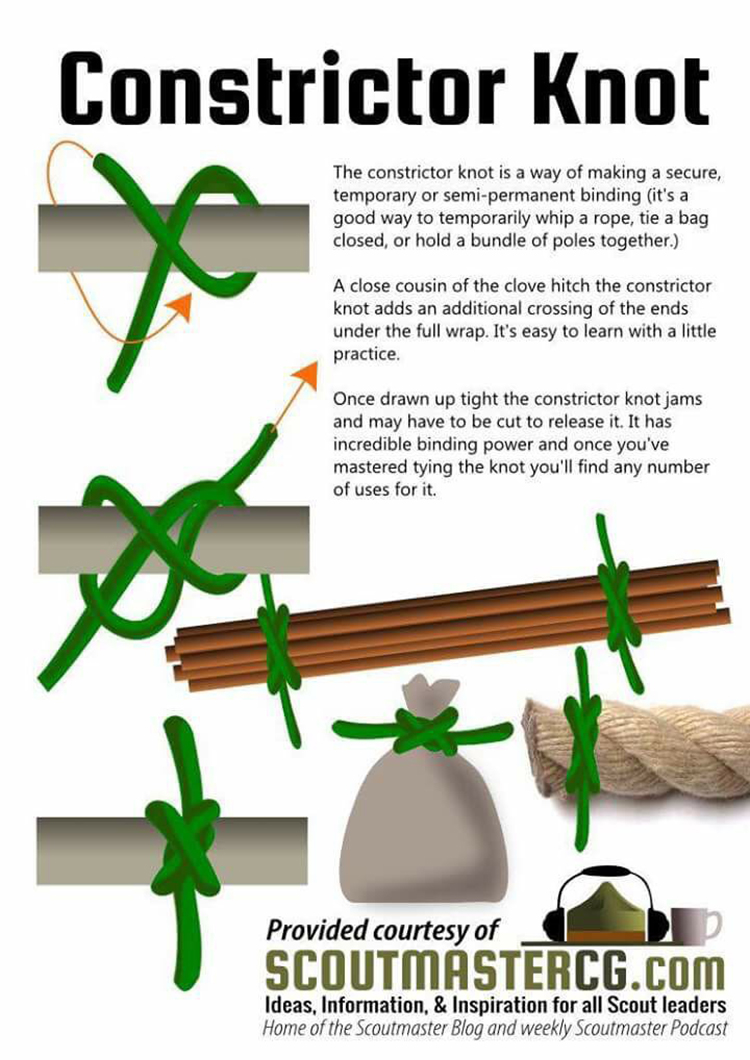 Constrictor Knot

The constrictor knot is a way of making a secure, temporary or semi-permanent binding (it's a good way to temporarily whip a rope, tie a bag closed, or hold a bundle of poles together.)

A close cousin of the clove hitch the constrictor knot adds an additional crossing of the ends under the full wrap. It's easy to learn with a little practice.

Once drawn up tight the constrictor knot jams and may have to be cut to release it. It has incredible binding power and once you've mastered tying the knot you'll find any number of uses for it.

Provided courtesy of
SCOUTMASTERCG.com
Ideas, Information, & Inspiration for all Scout leaders
Home of the Scoutmaster Blog and weekly Scoutmaster Podcast