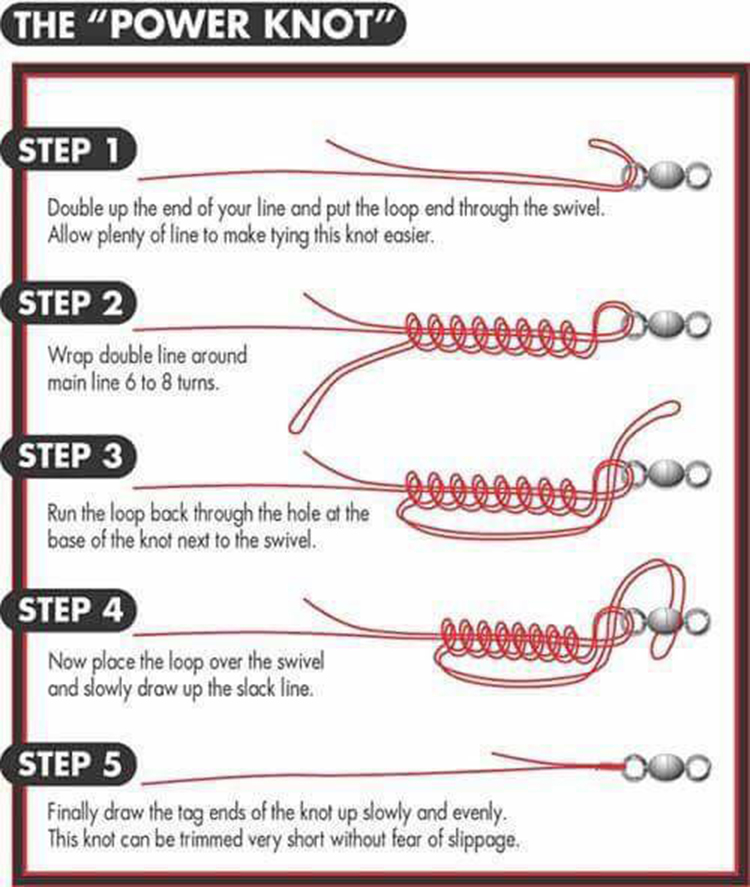 THE "POWER KNOT"

STEP 1

Double up the end of your line and put the loop end through the swivel. Allow plenty of line to make tying this knot easier.

STEP 2

Wrap double line around main line 6 to 8 turns.

STEP 3

Run the loop back through the hole at the base of the knot next to the swivel.

STEP 4

Now place the loop over the swivel and slowly draw up the slack line.

STEP 5

Finally draw the tag ends of the knot up slowly and evenly. This knot can be trimmed very short without fear of slippage.