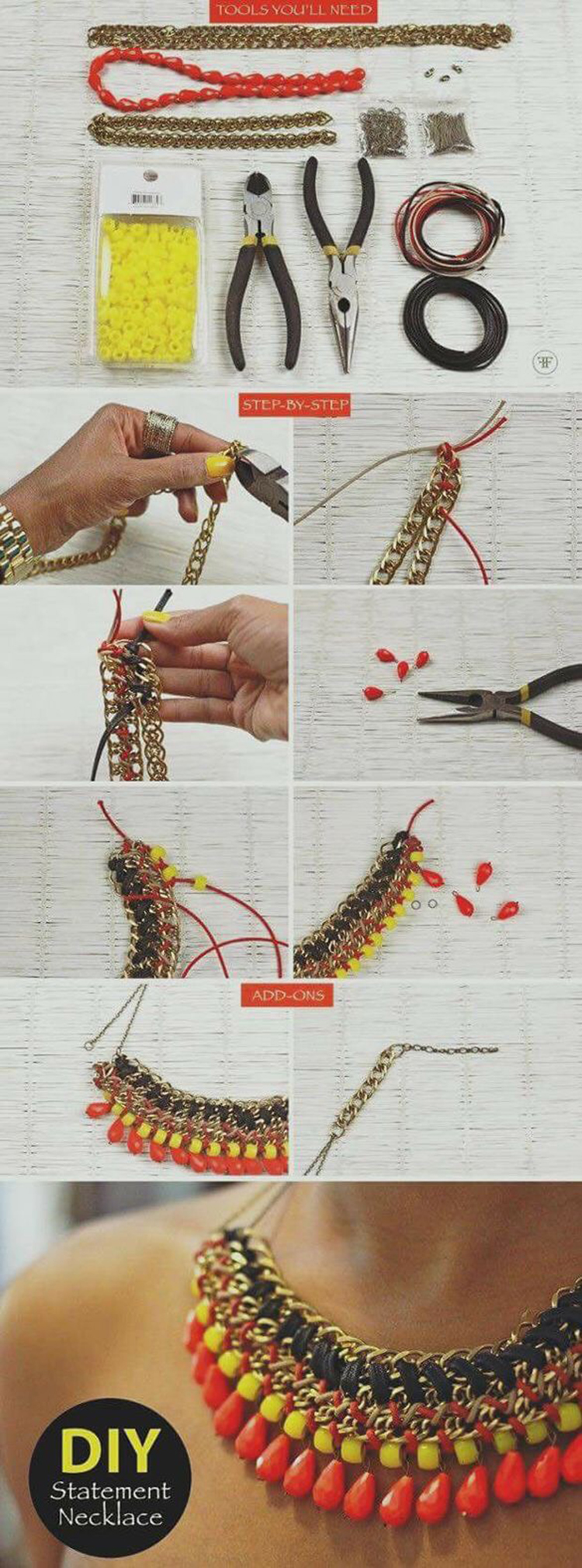 TOOLS YOU'LL NEED

STEP-BY-STEP

ADD-ONS

DIY
Statement
Necklace