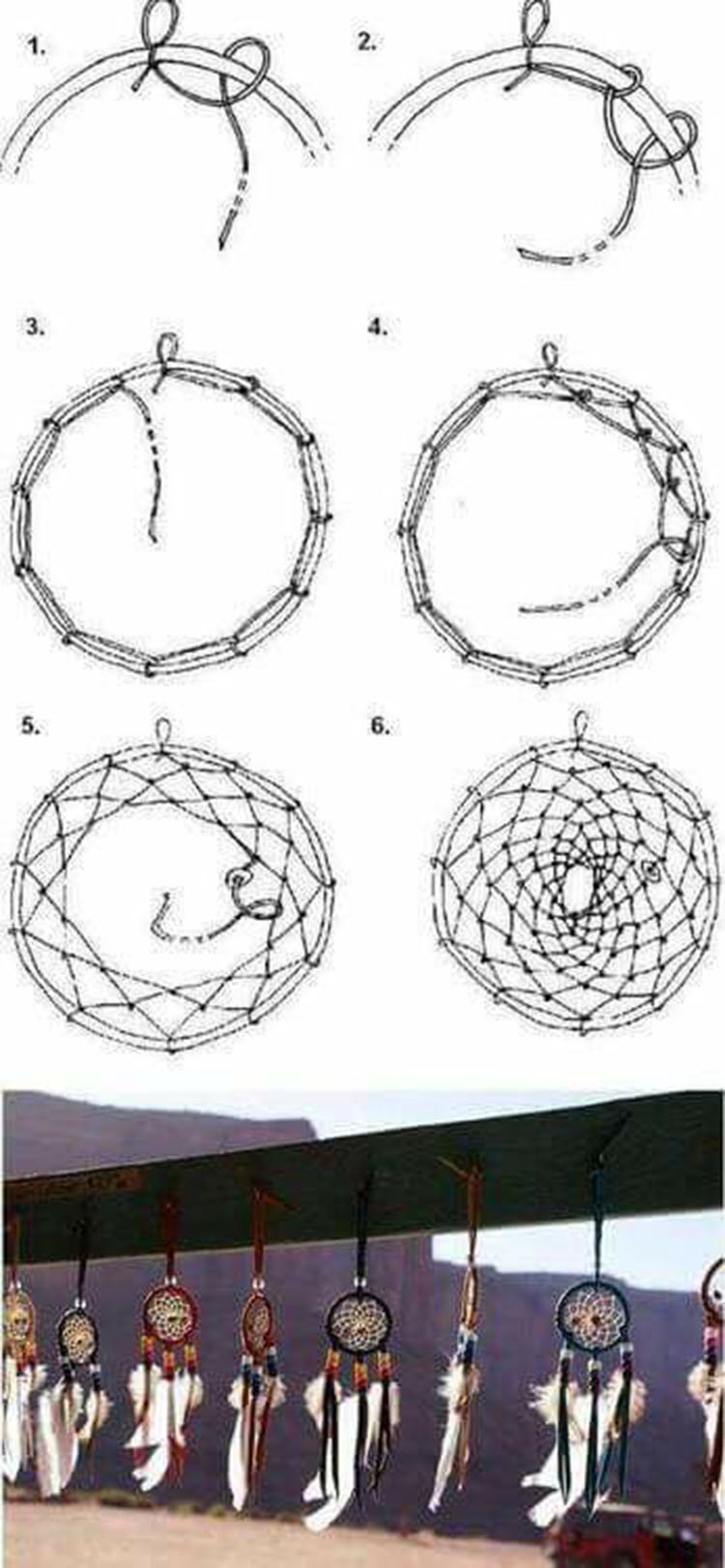 1.

2.

3.

4.

5.

6.