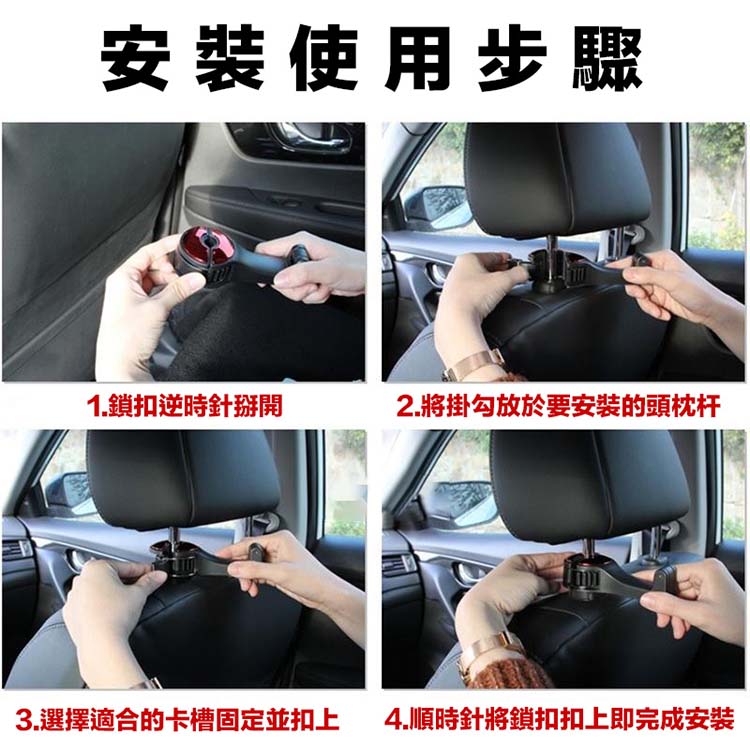 安裝使用步驟

1.鎖扣逆時針掰開

2.將掛勾放於要安裝的頭枕杆

3.選擇適合的卡槽固定並扣上

4.順時針將鎖扣扣上即完成安裝