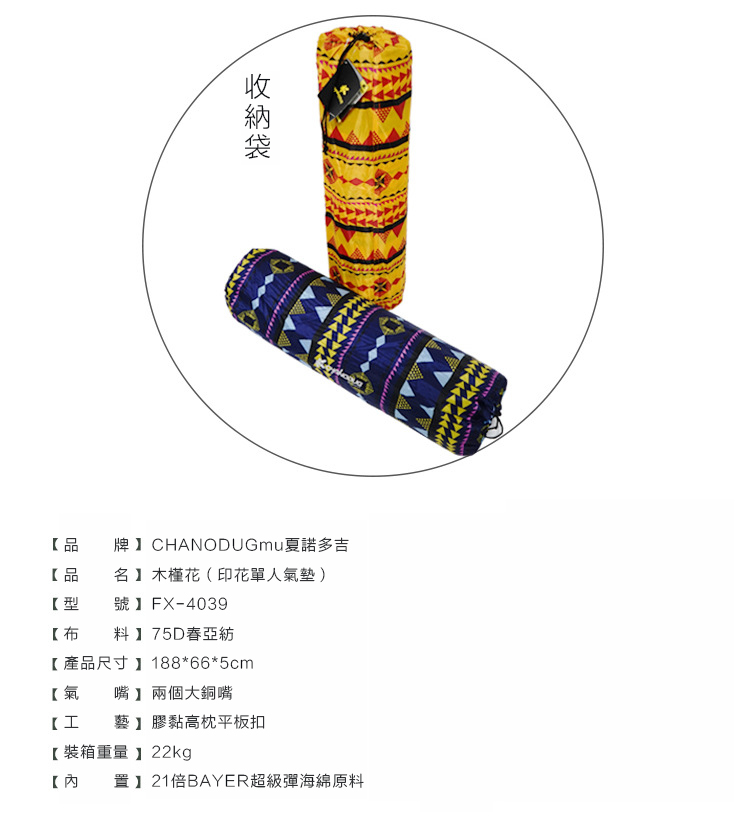 收納袋

【品 牌】CHANODUGmu夏諾多吉
【品 名】木槿花（印花單人氣墊）
【型 號】FX-4039
【布 料】75D春亞紡
【產品尺寸】188*66*5cm
【氣 嘴】兩個大銅嘴
【工 藝】膠黏高枕平板扣
【裝箱重量】22kg
【內 置】21倍BAYER超級彈海綿原料