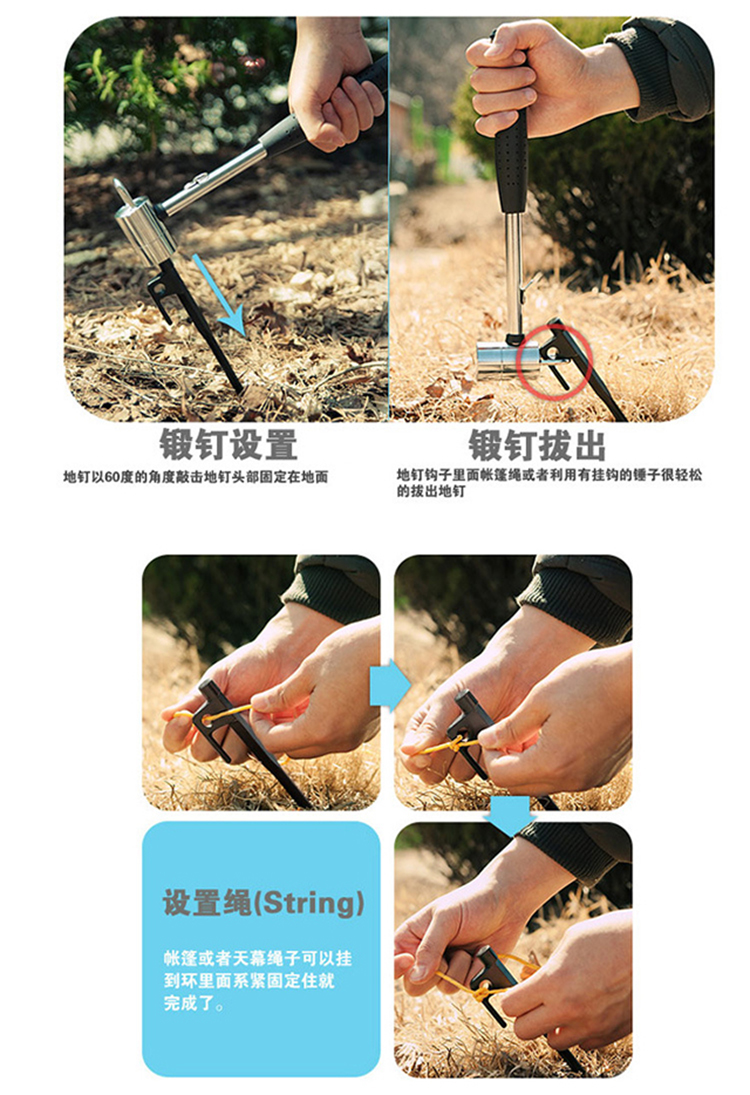 锻钉设置

地钉以60度的角度敲击地钉头部固定在地面

锻钉拔出

地钉钩子里面帐篷绳或者利用有挂钩的锤子很轻松的拔出地钉

设置绳(String)

帐篷或者天幕绳子可以挂到环里面系紧固定住就完成了。