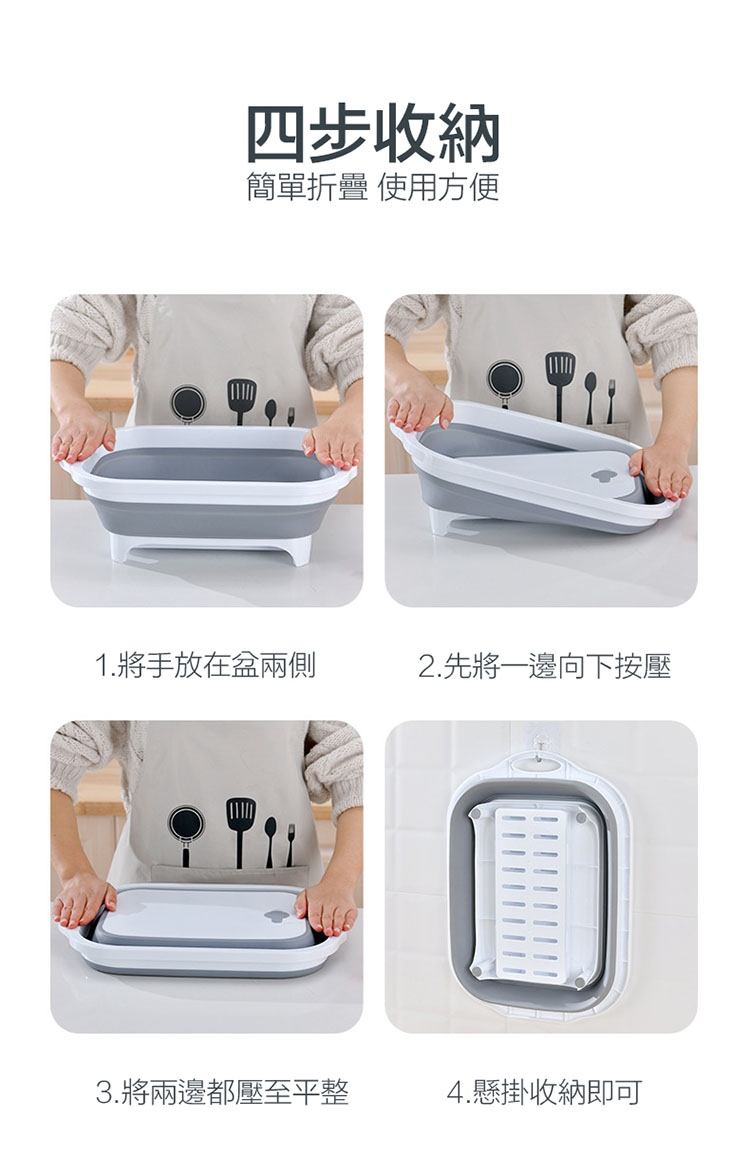 四步收納
簡單折疊 使用方便

1.將手放在盆兩側

2.先將一邊向下按壓

3.將兩邊都壓至平整

4.懸掛收納即可