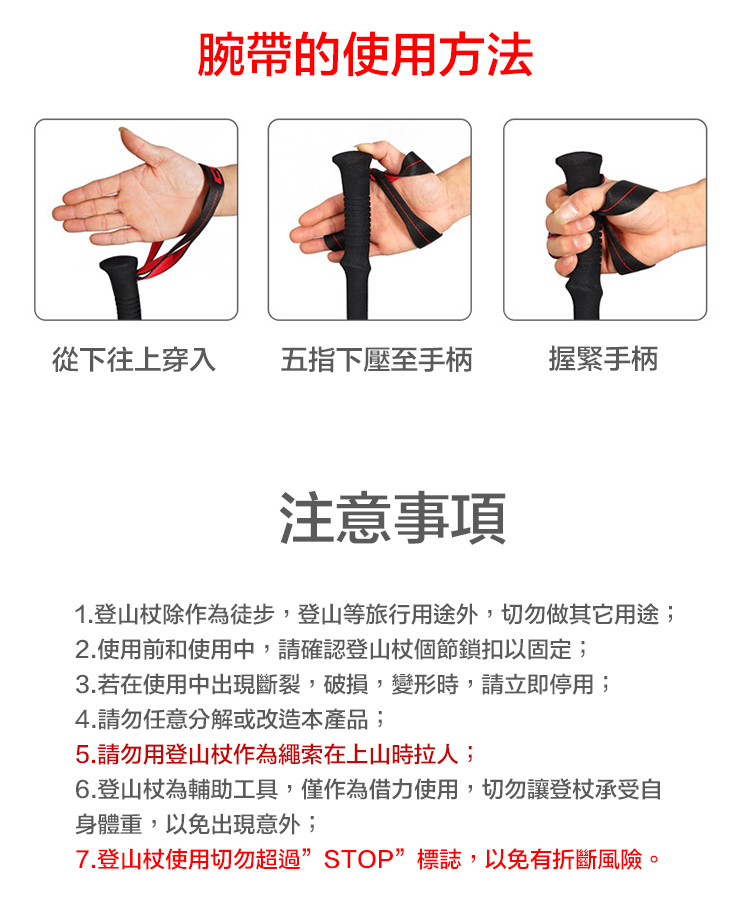 腕帶的使用方法

從下往上穿入

五指下壓至手柄

握緊手柄

注意事項

1.登山杖除作為徒步，登山等旅行用途外，切勿做其它用途；
2.使用前和使用中，請確認登山杖個節鎖扣以固定；
3.若在使用中出現斷裂，破損，變形時，請立即停用；
4.請勿任意分解或改造本產品；
5.請勿用登山杖作為繩索在上山時拉人；
6.登山杖為輔助工具，僅作為借力使用，切勿讓登杖承受自身體重，以免出現意外；
7.登山杖使用切勿超過”STOP”標誌，以免有折斷風險。